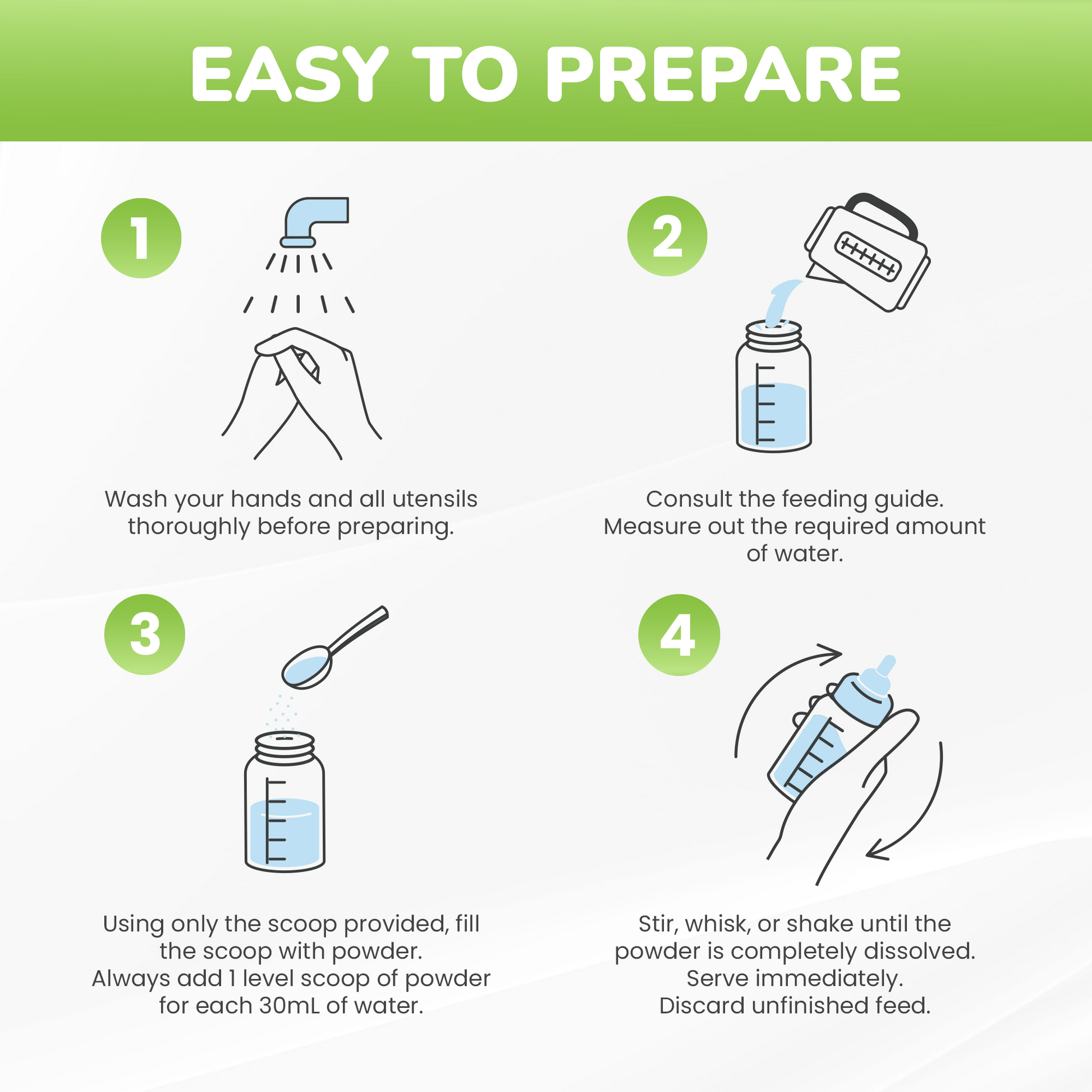 EASY TO PREPARE

1

Wash your hands and all utensils thoroughly before preparing.

2

Consult the feeding guide. Measure out the required amount of water.

3

Using only the scoop provided, fill the scoop with powder. Always add 1 level scoop of powder for each 30mL of water.

4

Stir, whisk, or shake until the powder is completely dissolved. Serve immediately. Discard unfinished feed.