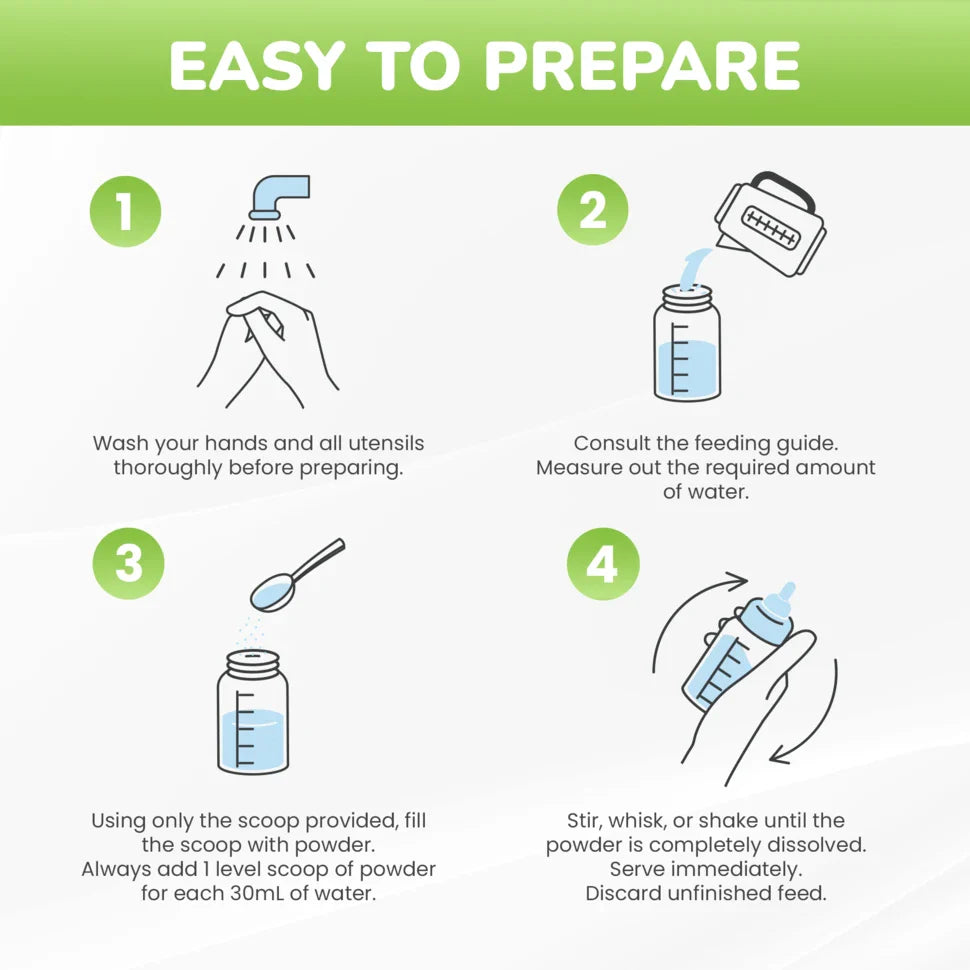 EASY TO PREPARE

1

Wash your hands and all utensils thoroughly before preparing.

2

Consult the feeding guide. Measure out the required amount of water.

3

Using only the scoop provided, fill the scoop with powder. Always add 1 level scoop of powder for each 30mL of water.

4

Stir, whisk, or shake until the powder is completely dissolved. Serve immediately. Discard unfinished feed.